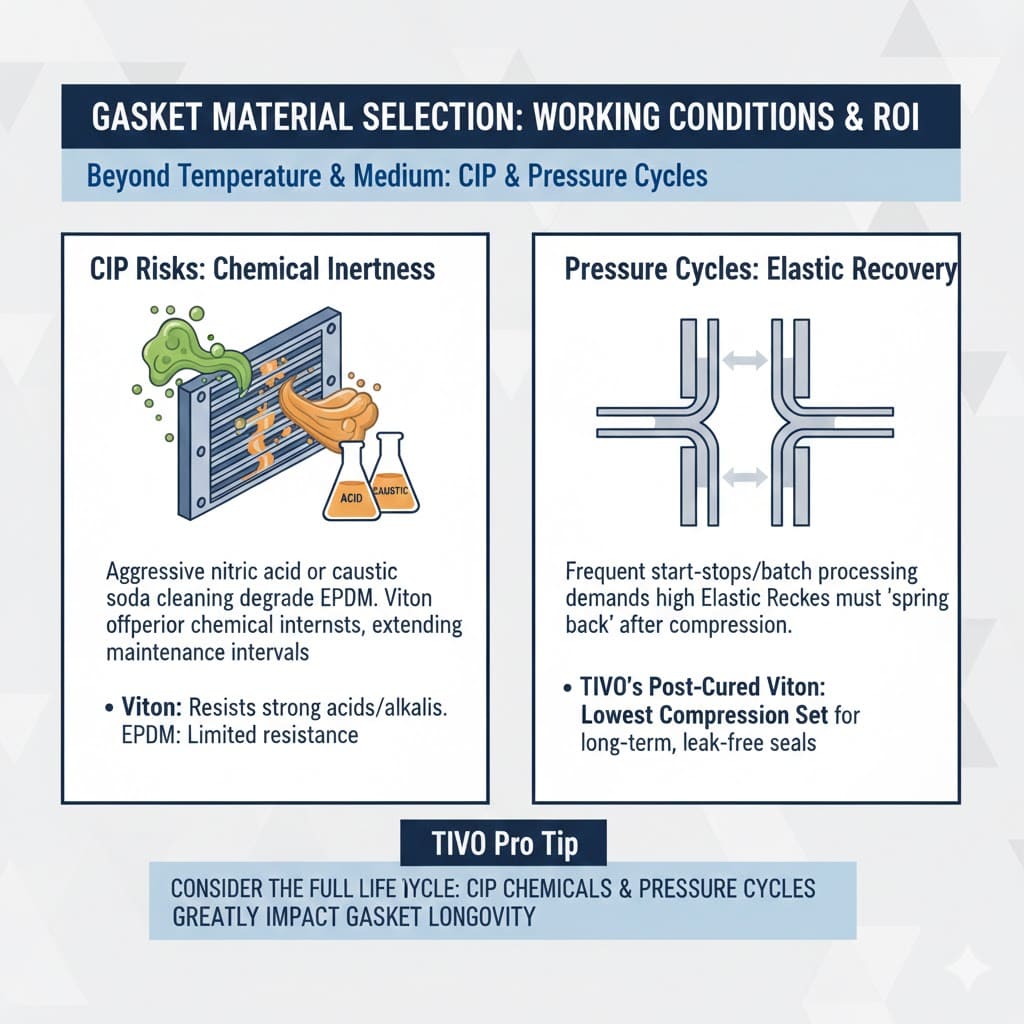 GASKET MATERIAL SELECTION: WORKING CONDITIONS & ROI

Beyond Temperature & Medium: CIP & Pressure Cycles

CIP Risks: Chemical Inertness

ACID
CAUSTIC

Aggressive nitric acid or caustic soda cleaning degrade EPDM. Viton offperior chemical internsts, extending maintenance intervals

• Viton: Resists strong acids/alkalis. EPDM: Limited resistance

Pressure Cycles: Elastic Recovery

Frequent start-stops/batch processing demands high Elastic Reckes must 'spring back' after compression.

• TIVO's Post-Cured Viton: Lowest Compression Set for long-term, leak-free seals

TIVO Pro Tip

CONSIDER THE FULL LIFE IYCLE: CIP CHEMICALS & PRESSURE CYCLES GREATLY IMPACT GASKET LONGOVITY